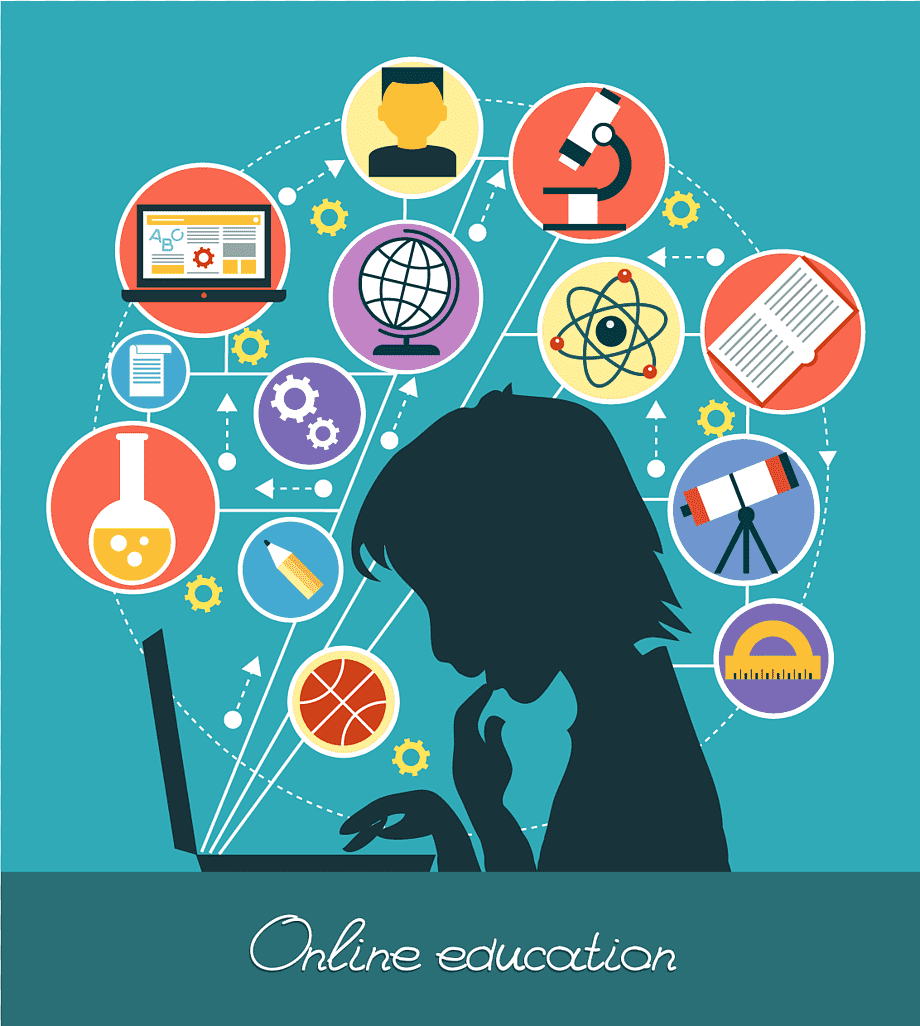 ABC

Online education